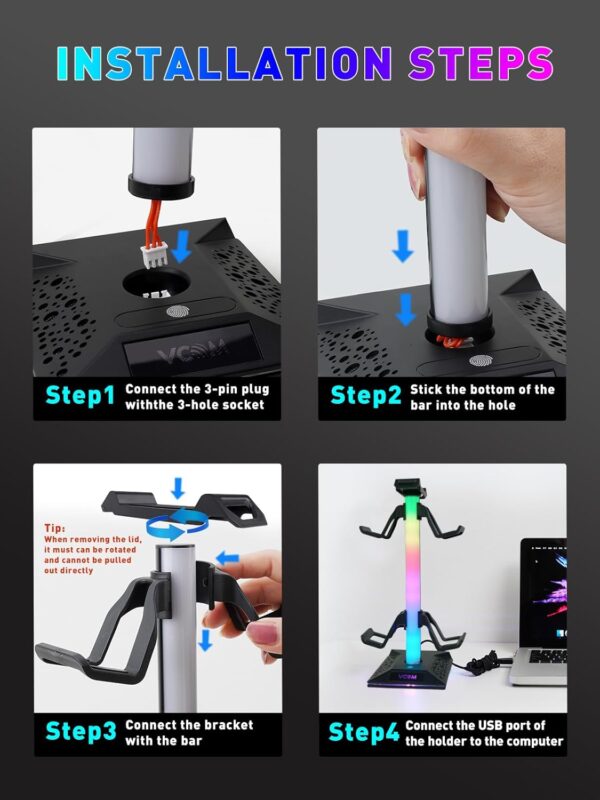 INSTALLATION STEPS

VCOM

Step1 Connect the 3-pin plug withthe 3-hole socket

Step2 Stick the bottom of the bar into the hole

Tip:
When removing the lid, it must can be rotated and cannot be pulled out directly

Step3 Connect the bracket with the bar

VCOM

Step4 Connect the USB port of the holder to the computer